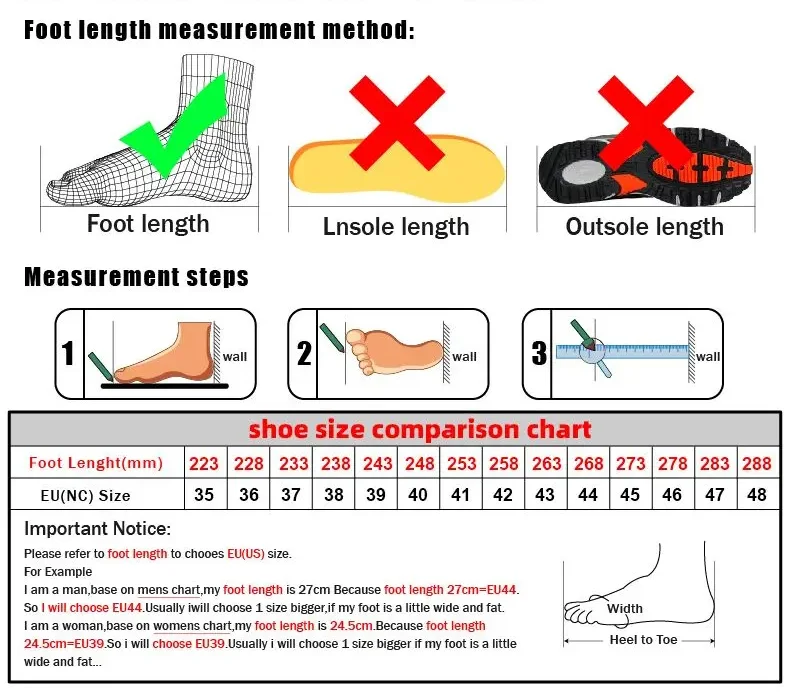 Foot length measurement method:

Foot length

Lnsole length

Outsole length

Measurement steps

1 wall

2 wall

3 wall

shoe size comparison chart

| Foot Lenght(mm) | 223 | 228 | 233 | 238 | 243 | 248 | 253 | 258 | 263 | 268 | 273 | 278 | 283 | 288 |
|---|---|---|---|---|---|---|---|---|---|---|---|---|---|---|
| EU(NC) Size | 35 | 36 | 37 | 38 | 39 | 40 | 41 | 42 | 43 | 44 | 45 | 46 | 47 | 48 |

Important Notice:

Please refer to foot length to chooes EU(US) size.
For Example
I am a man,base on mens chart,my foot length is 27cm Because foot length 27cm=EU44. So I will choose EU44.Usually iwill choose 1 size bigger,if my foot is a little wide and fat.
I am a woman,base on womens chart,my foot length is 24.5cm.Because foot length 24.5cm=EU39.So i will choose EU39.Usually i will choose 1 size bigger if my foot is a little wide and fat...

Width

Heel to Toe